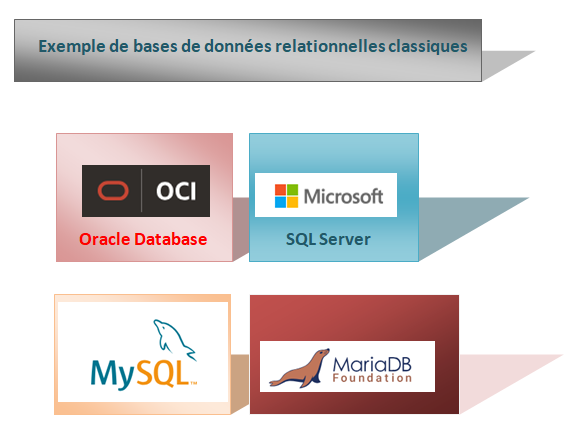 Exemple de bases de données relationnelles classiques

OCI

Oracle Database

Microsoft

SQL Server

MySQL™

MariaDB Foundation